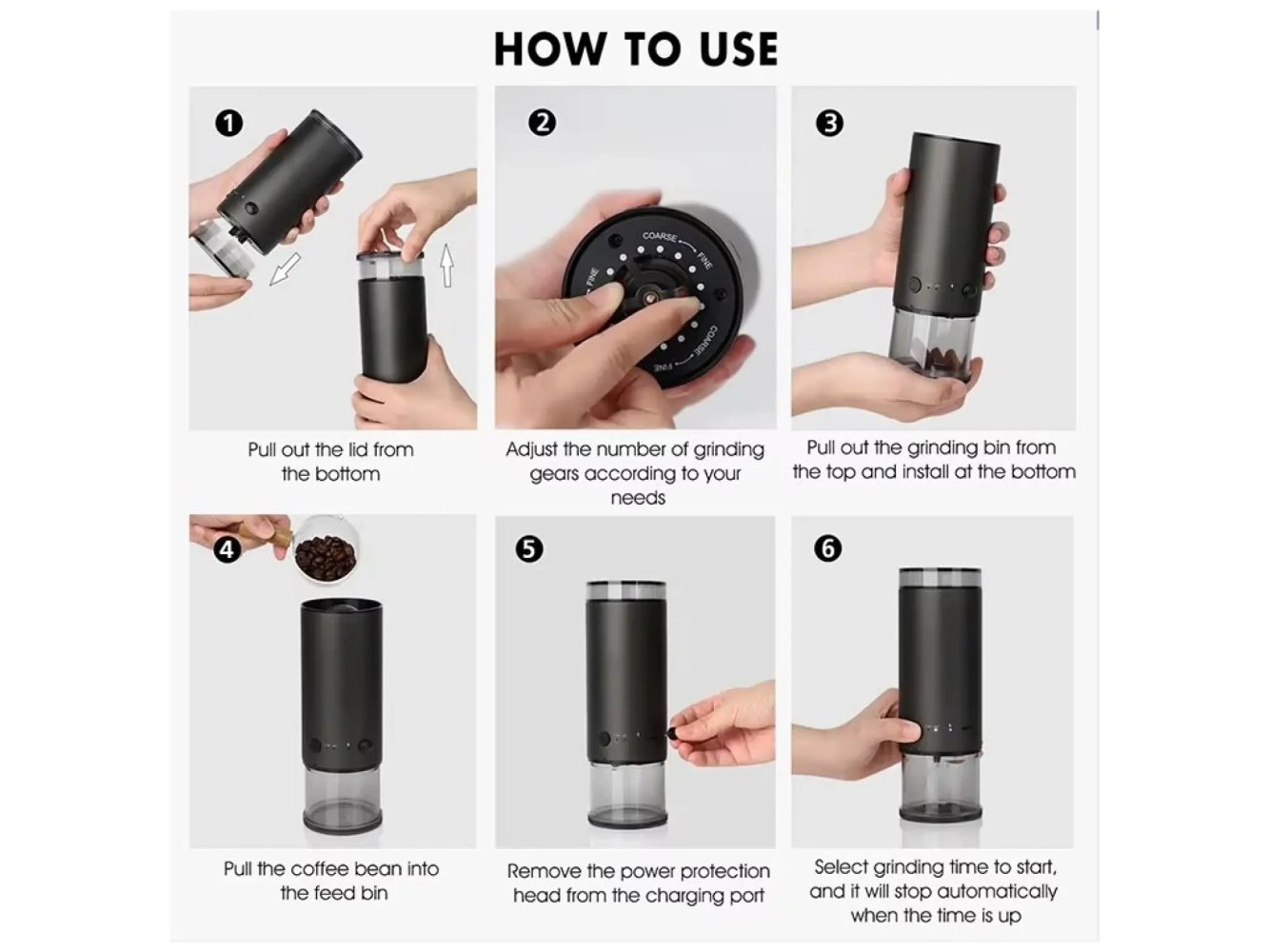 HOW TO USE

1

Pull out the lid from the bottom

2

COARSE FINE FINE COARSE FINE

Adjust the number of grinding gears according to your needs

3

Pull out the grinding bin from the top and install at the bottom

4

Pull the coffee bean into the feed bin

5

Remove the power protection head from the charging port

6

Select grinding time to start, and it will stop automatically when the time is up