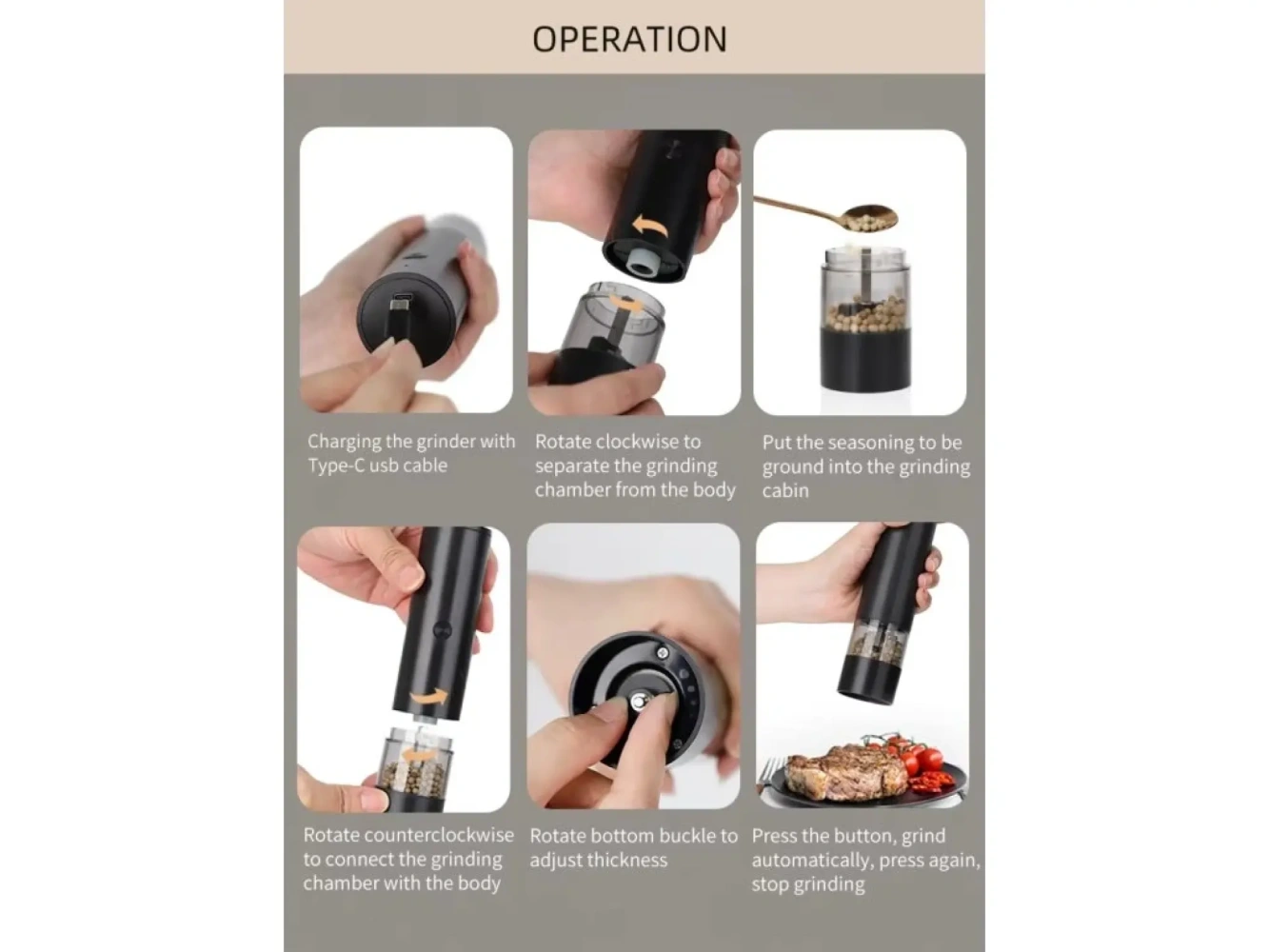 OPERATION

Charging the grinder with Type-C usb cable

Rotate clockwise to separate the grinding chamber from the body

Put the seasoning to be ground into the grinding cabin

Rotate counterclockwise to connect the grinding chamber with the body

Rotate bottom buckle to adjust thickness

Press the button, grind automatically, press again, stop grinding