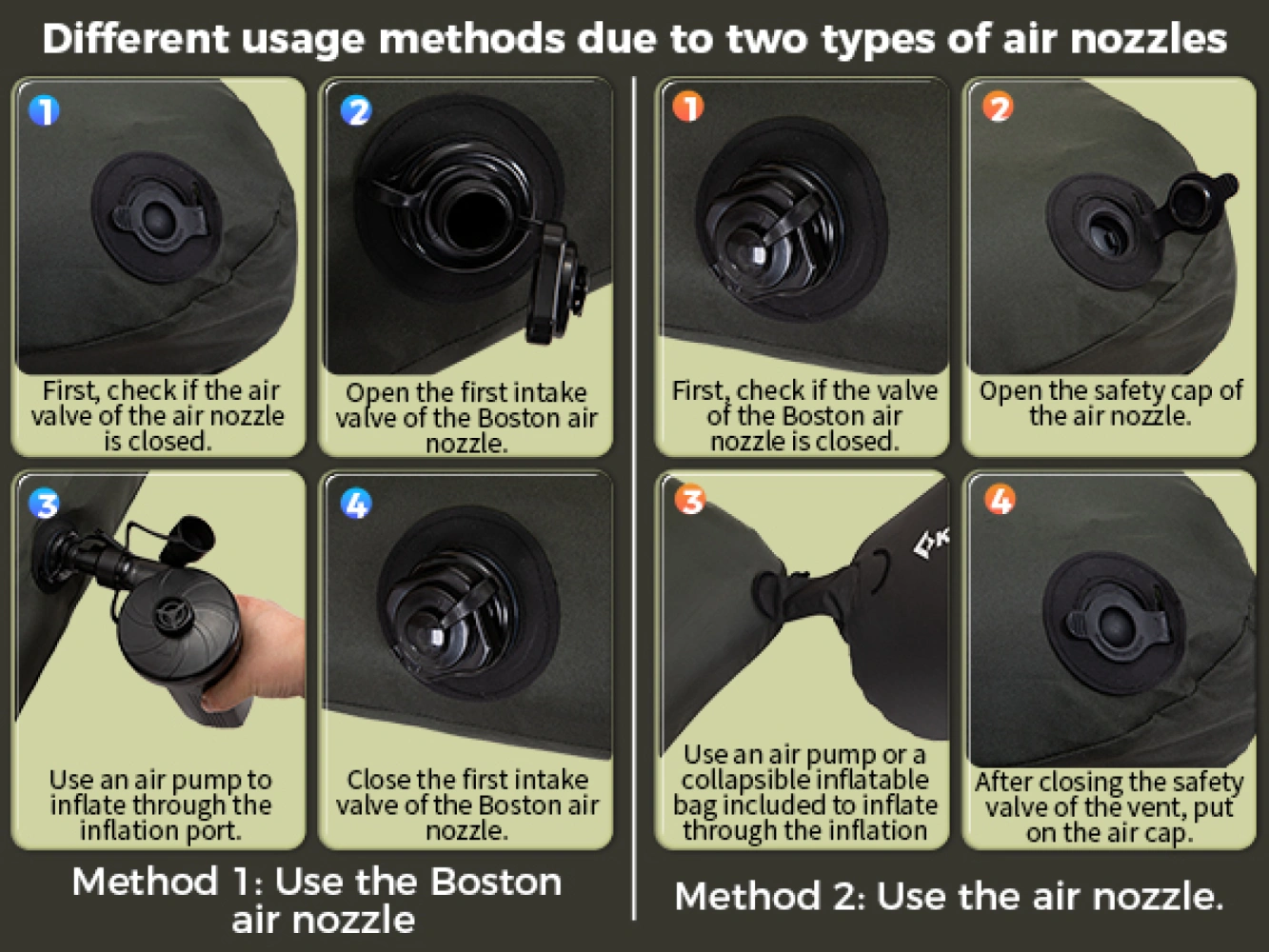 Different usage methods due to two types of air nozzles

1
First, check if the air valve of the air nozzle is closed.

2
Open the first intake valve of the Boston air nozzle.

3
Use an air pump to inflate through the inflation port.

4
Close the first intake valve of the Boston air nozzle.

Method 1: Use the Boston air nozzle

1
First, check if the valve of the Boston air nozzle is closed.

2
Open the safety cap of the air nozzle.

3
Use an air pump or a collapsible inflatable bag included to inflate through the inflation

4
After closing the safety valve of the vent, put on the air cap.

Method 2: Use the air nozzle.