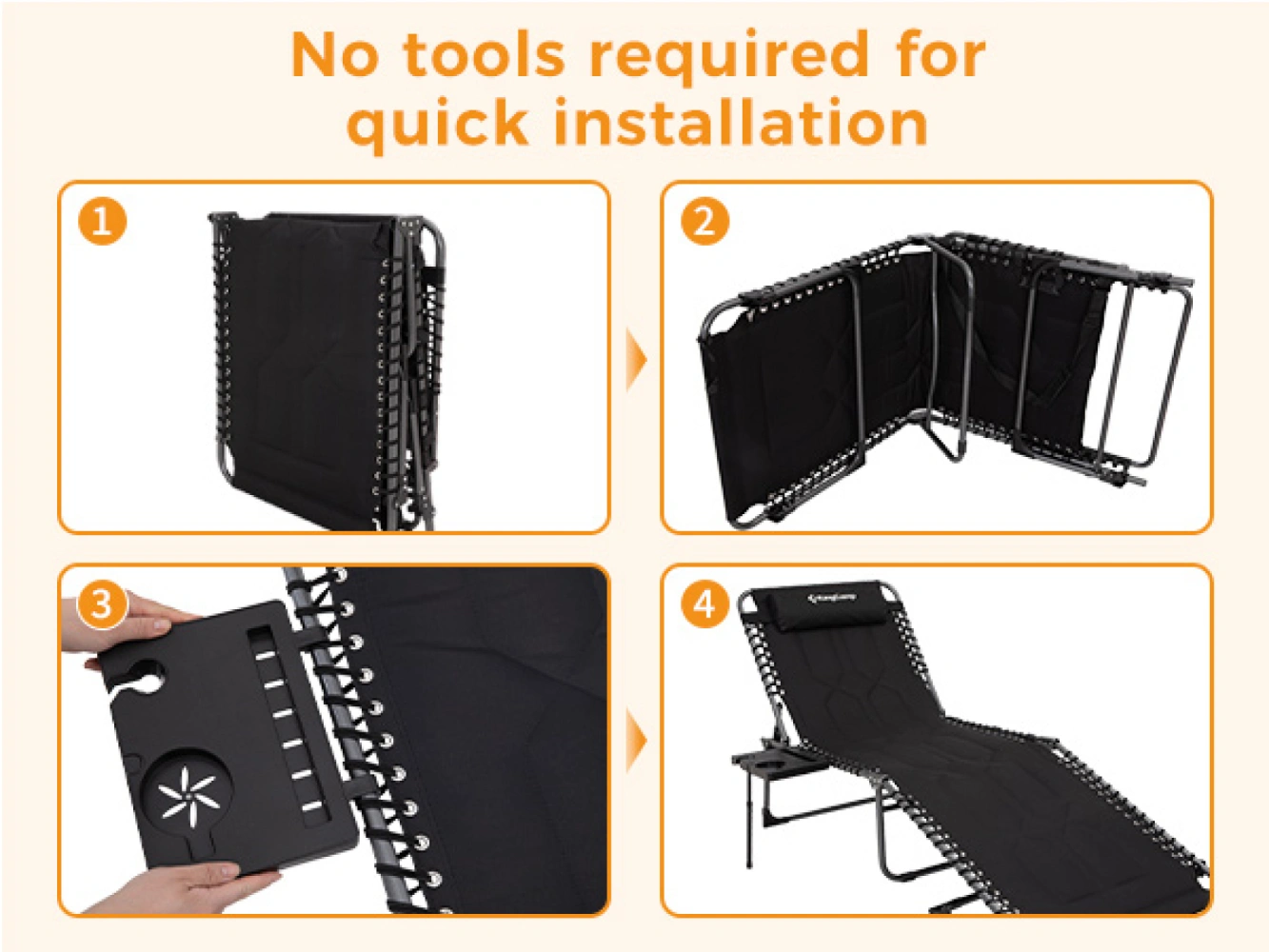 No tools required for quick installation

1

2

3

4

KingCamp